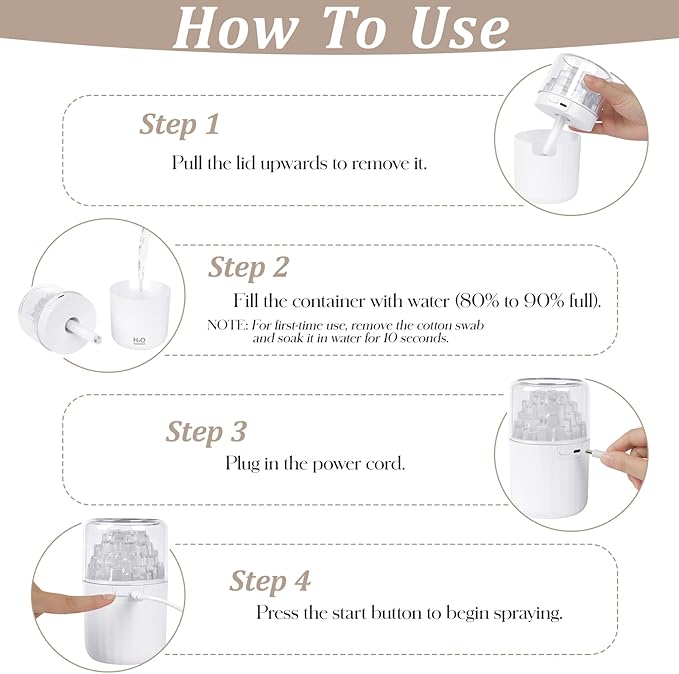 How To Use

Step 1

Pull the lid upwards to remove it.

Step 2

Fill the container with water (80% to 90% full).

NOTE: For first-time use, remove the cotton swab and soak it in water for 10 seconds.

$H_2O$

Step 3

Plug in the power cord.

Step 4

Press the start button to begin spraying.