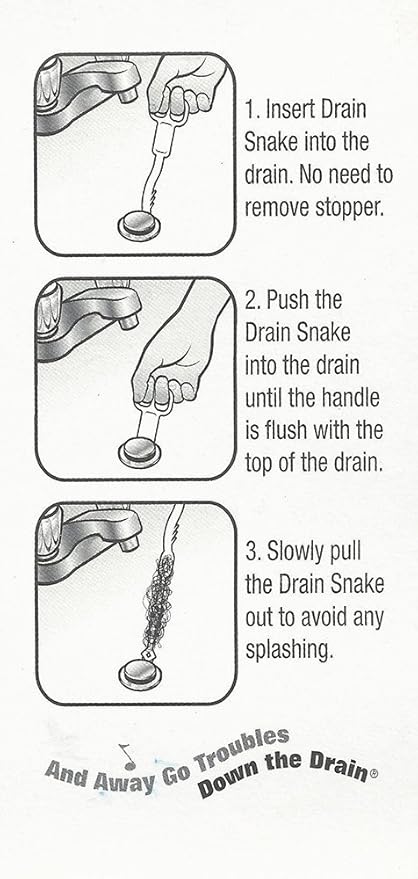 1. Insert Drain Snake into the drain. No need to remove stopper.

2. Push the Drain Snake into the drain until the handle is flush with the top of the drain.

3. Slowly pull the Drain Snake out to avoid any splashing.

And Away Go Troubles Down the Drain©