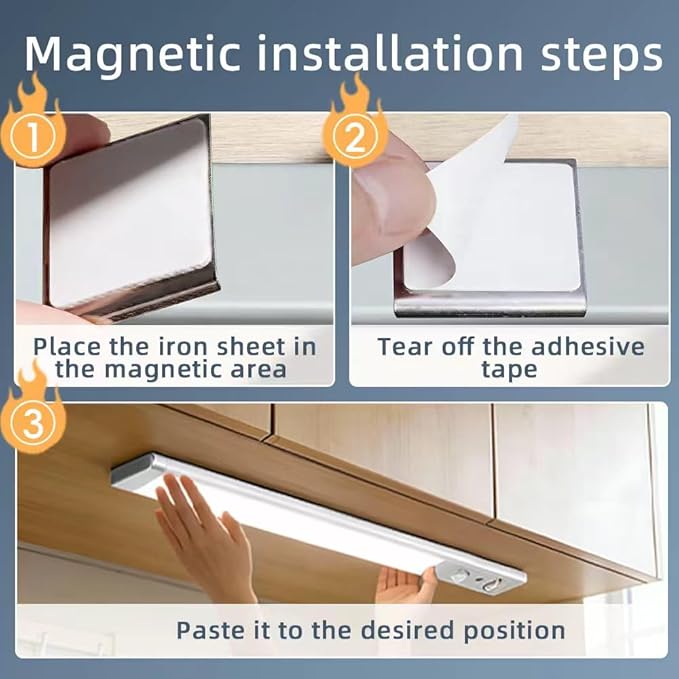 Magnetic installation steps

1

Place the iron sheet in the magnetic area

2

Tear off the adhesive tape

3

Paste it to the desired position