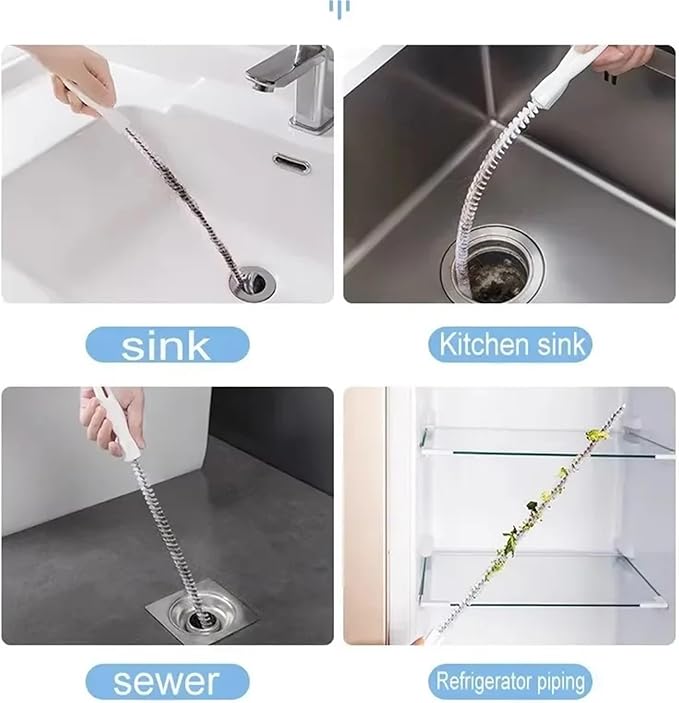 sink

Kitchen sink

sewer

Refrigerator piping