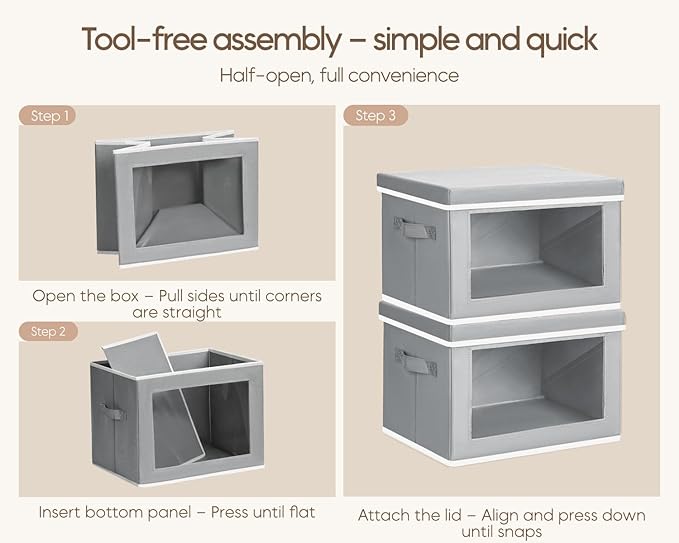 Tool-free assembly – simple and quick

Half-open, full convenience

Step 1

Open the box – Pull sides until corners are straight

Step 2

Insert bottom panel – Press until flat

Step 3

Attach the lid – Align and press down until snaps