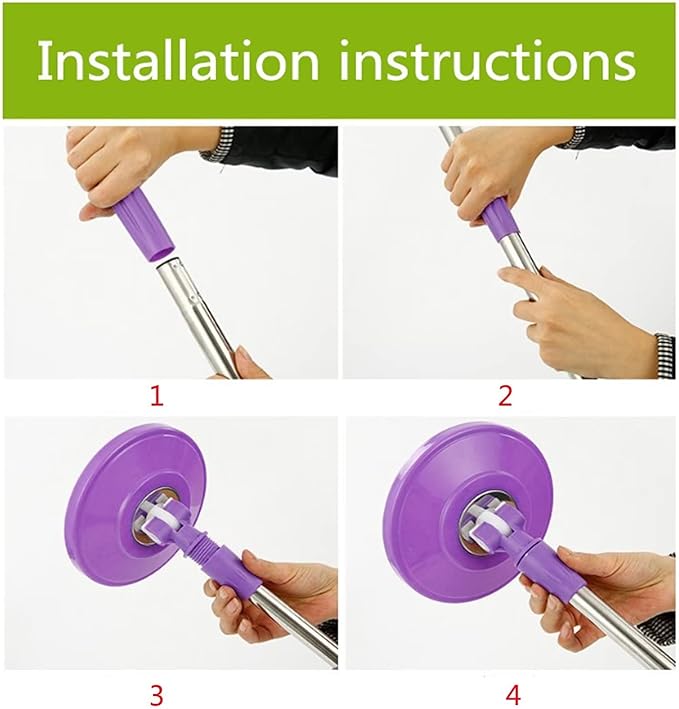 Installation instructions

1

2

3

4