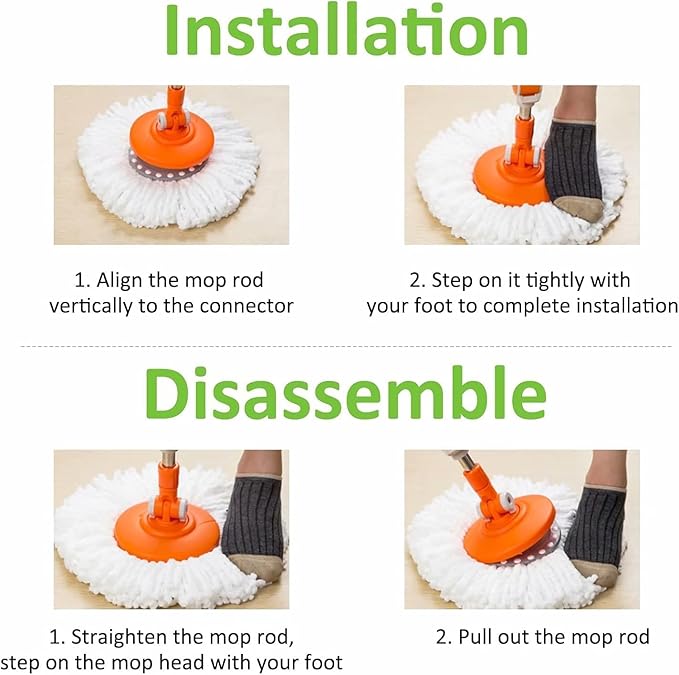 Installation

1. Align the mop rod vertically to the connector

2. Step on it tightly with your foot to complete installation

Disassemble

1. Straighten the mop rod, step on the mop head with your foot

2. Pull out the mop rod