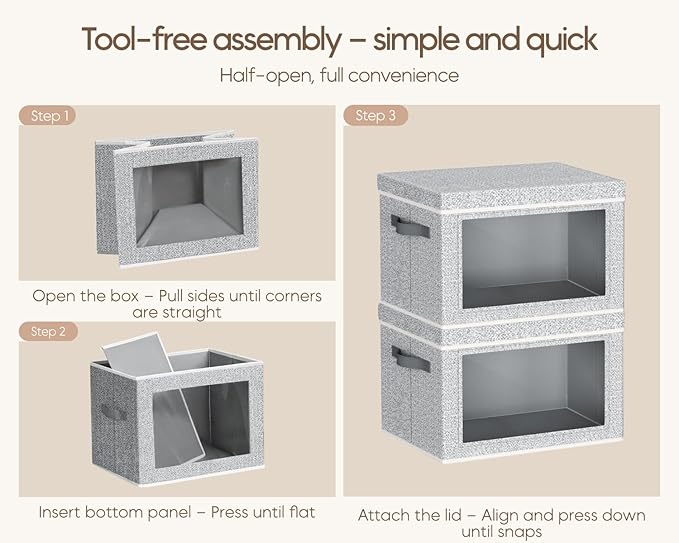 Tool-free assembly – simple and quick

Half-open, full convenience

Step 1

Open the box – Pull sides until corners are straight

Step 2

Insert bottom panel – Press until flat

Step 3

Attach the lid – Align and press down until snaps