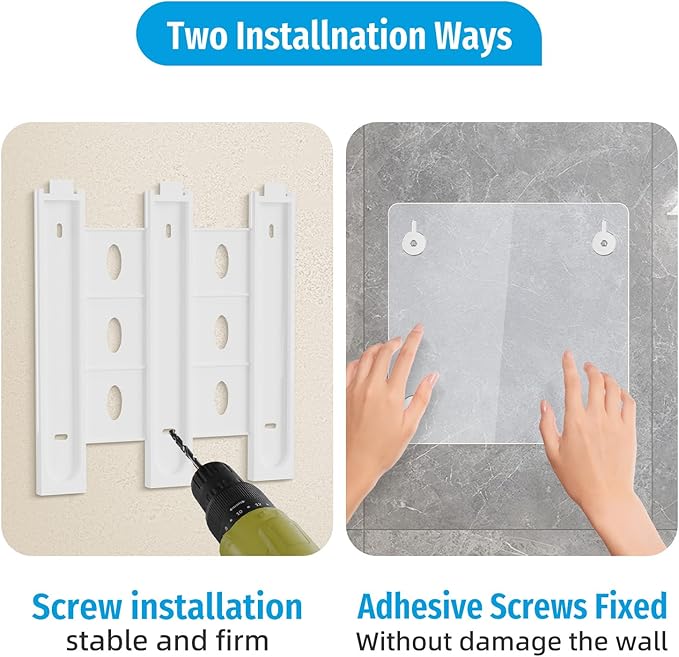 Two Installnation Ways

Screw installation
stable and firm

Adhesive Screws Fixed
Without damage the wall