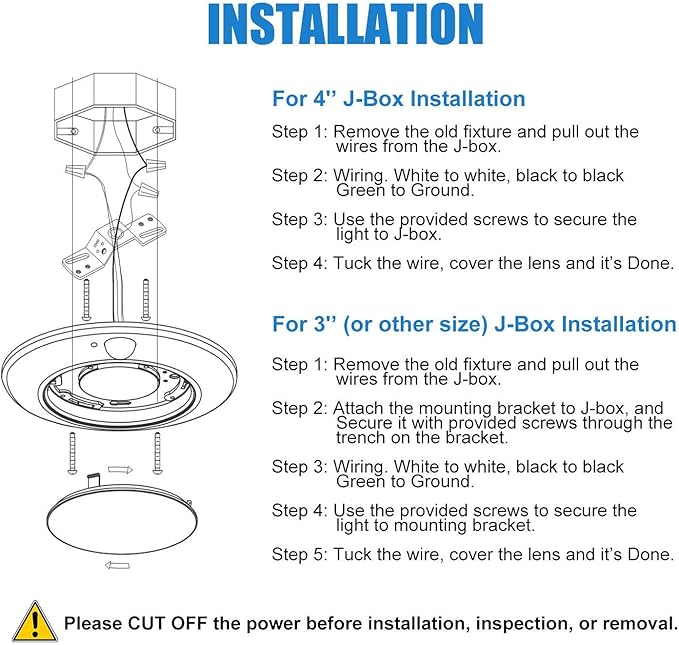 INSTALLATION

For 4'' J-Box Installation

Step 1: Remove the old fixture and pull out the wires from the J-box.

Step 2: Wiring. White to white, black to black Green to Ground.

Step 3: Use the provided screws to secure the light to J-box.

Step 4: Tuck the wire, cover the lens and it's Done.

For 3'' (or other size) J-Box Installation

Step 1: Remove the old fixture and pull out the wires from the J-box.

Step 2: Attach the mounting bracket to J-box, and Secure it with provided screws through the trench on the bracket.

Step 3: Wiring. White to white, black to black Green to Ground.

Step 4: Use the provided screws to secure the light to mounting bracket.

Step 5: Tuck the wire, cover the lens and it's Done.

Please CUT OFF the power before installation, inspection, or removal.