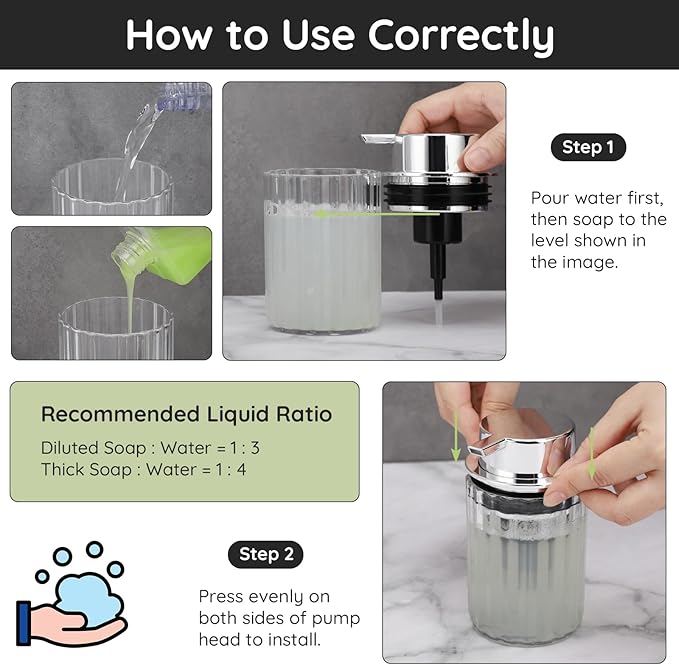 How to Use Correctly

Step 1

Pour water first, then soap to the level shown in the image.

Recommended Liquid Ratio

Diluted Soap : Water = 1 : 3
Thick Soap : Water = 1 : 4

Step 2

Press evenly on both sides of pump head to install.