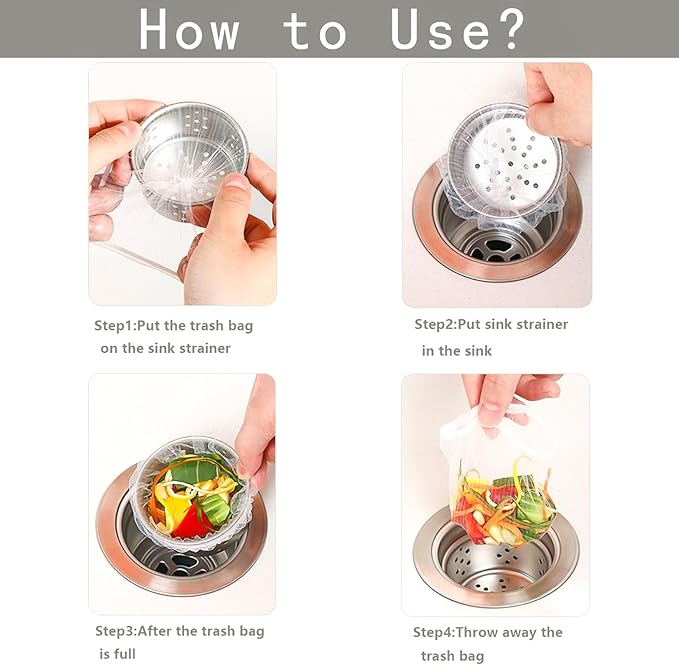 How to Use?

Step1:Put the trash bag on the sink strainer

Step2:Put sink strainer in the sink

Step3:After the trash bag is full

Step4:Throw away the trash bag