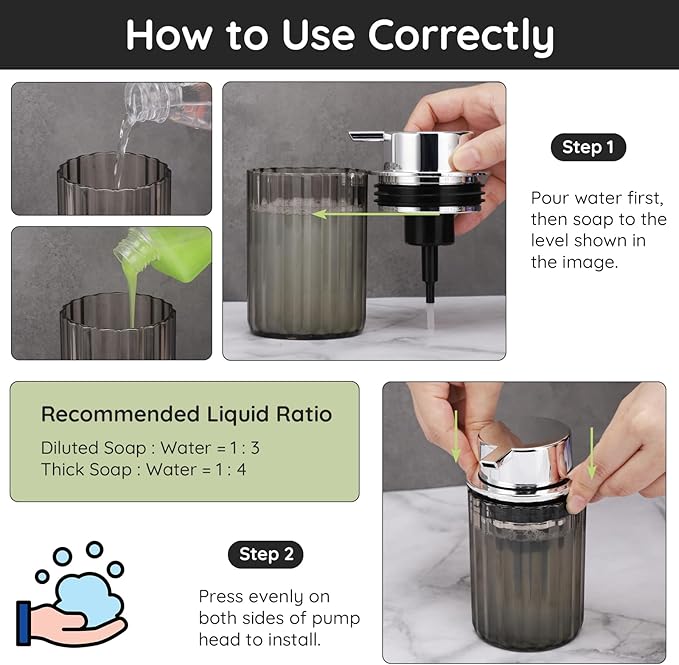 How to Use Correctly

Step 1

Pour water first, then soap to the level shown in the image.

Recommended Liquid Ratio

Diluted Soap : Water = 1 : 3
Thick Soap : Water = 1 : 4

Step 2

Press evenly on both sides of pump head to install.