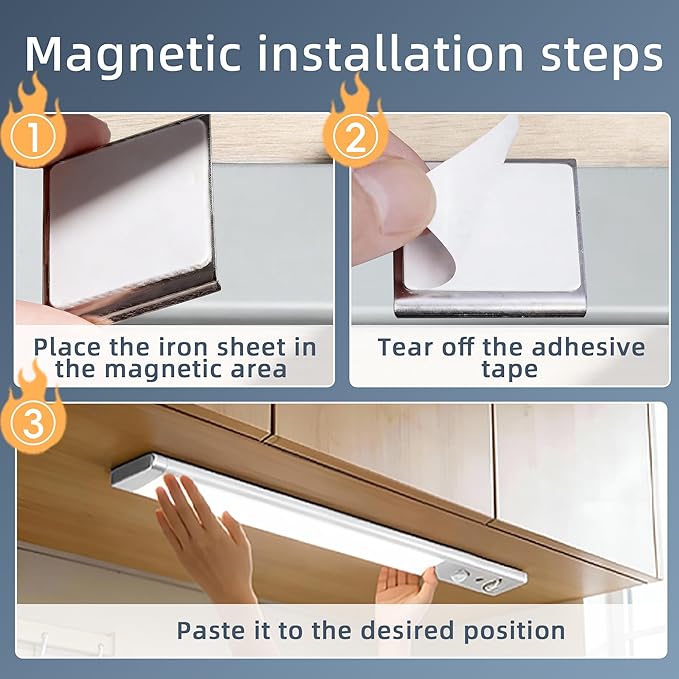 Magnetic installation steps

①

Place the iron sheet in the magnetic area

②

Tear off the adhesive tape

③

Paste it to the desired position