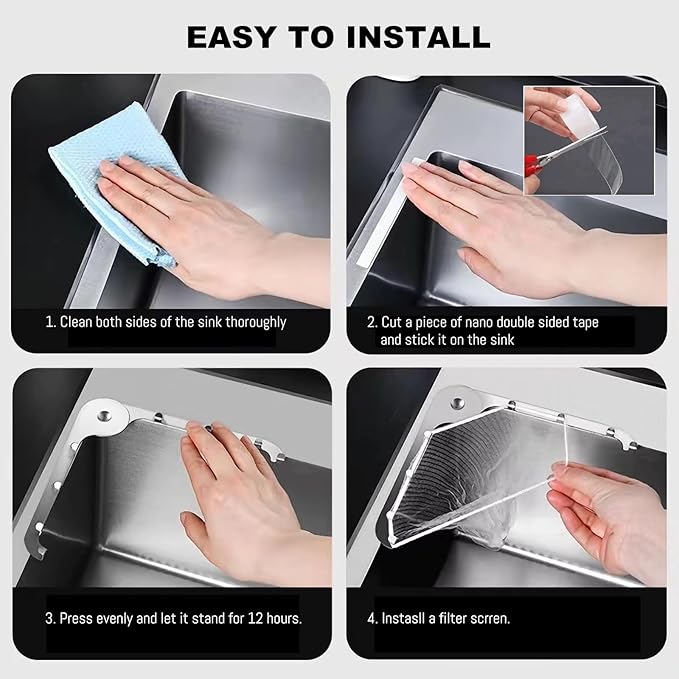 EASY TO INSTALL

1. Clean both sides of the sink thoroughly

2. Cut a piece of nano double sided tape and stick it on the sink

3. Press evenly and let it stand for 12 hours.

4. Instasll a filter scrren.