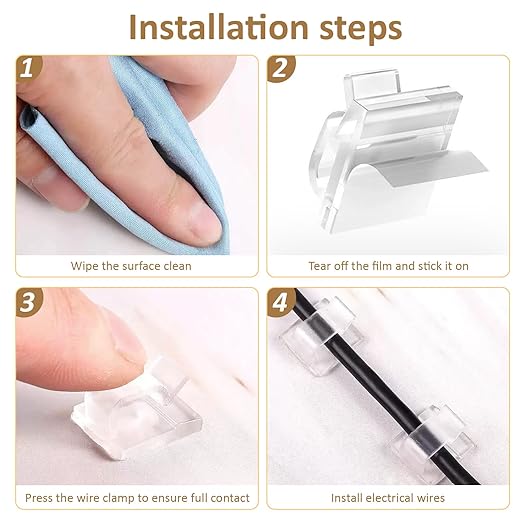 Installation steps

1

Wipe the surface clean

2

Tear off the film and stick it on

3

Press the wire clamp to ensure full contact

4

Install electrical wires