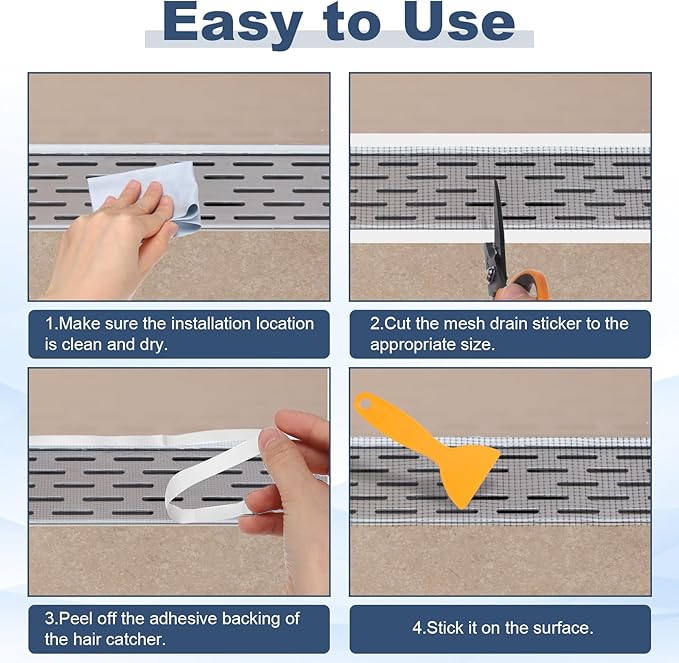 Easy to Use

1.Make sure the installation location is clean and dry.

2.Cut the mesh drain sticker to the appropriate size.

3.Peel off the adhesive backing of the hair catcher.

4.Stick it on the surface.