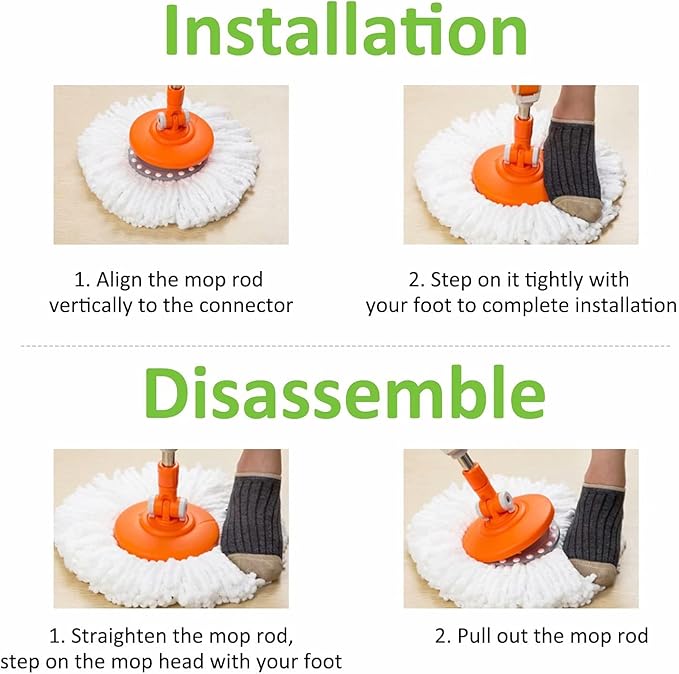 Installation

1. Align the mop rod vertically to the connector

2. Step on it tightly with your foot to complete installation

Disassemble

1. Straighten the mop rod, step on the mop head with your foot

2. Pull out the mop rod