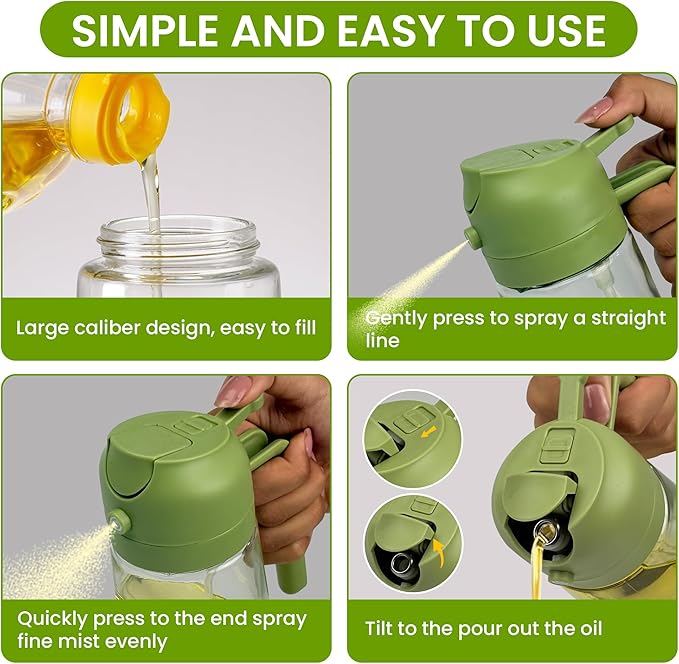 SIMPLE AND EASY TO USE

Large caliber design, easy to fill

Gently press to spray a straight line

Quickly press to the end spray fine mist evenly

Tilt to the pour out the oil