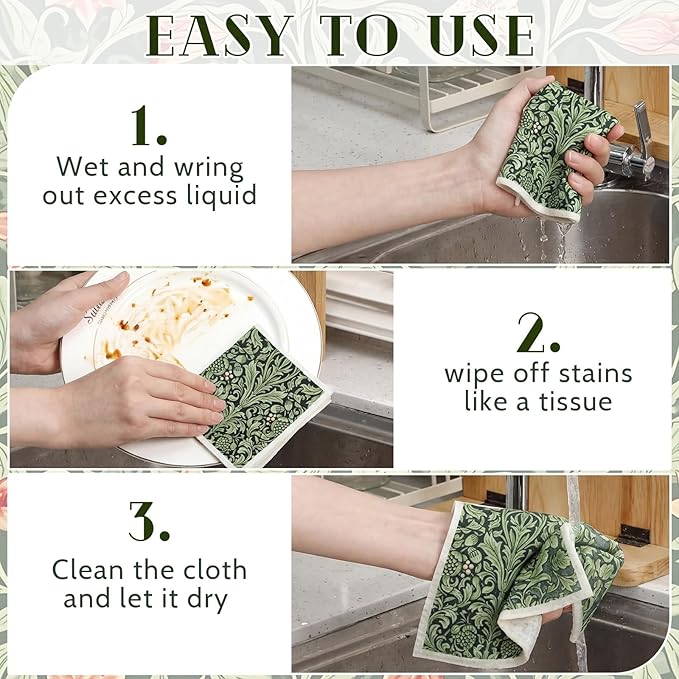 EASY TO USE

1.
Wet and wring out excess liquid

2.
wipe off stains like a tissue

3.
Clean the cloth and let it dry