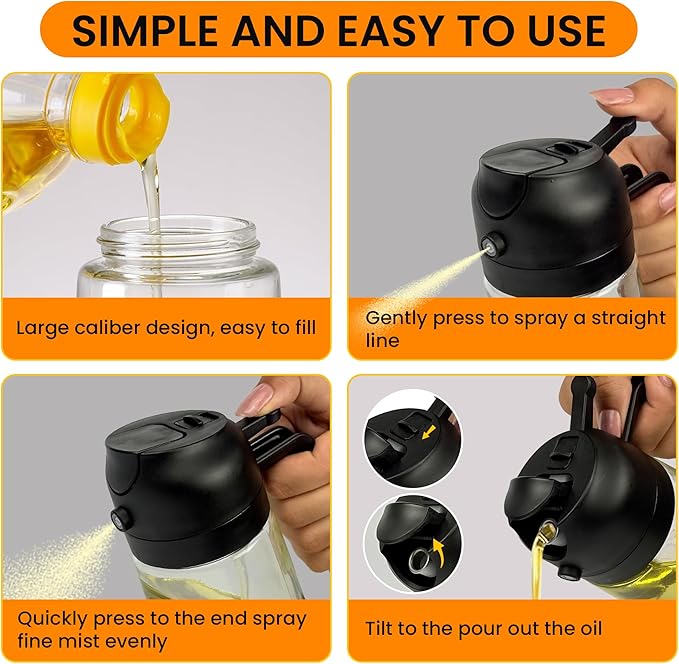 SIMPLE AND EASY TO USE

Large caliber design, easy to fill

Gently press to spray a straight line

Quickly press to the end spray fine mist evenly

Tilt to the pour out the oil