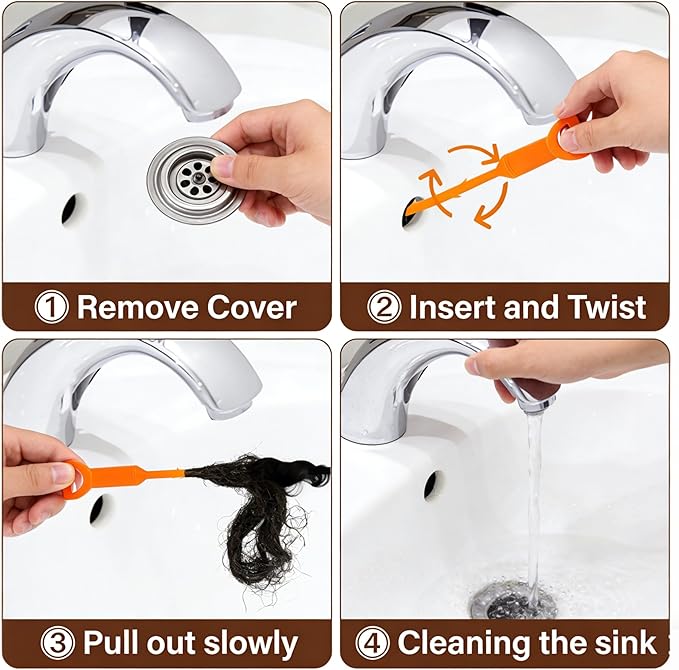 ① Remove Cover

② Insert and Twist

③ Pull out slowly

④ Cleaning the sink